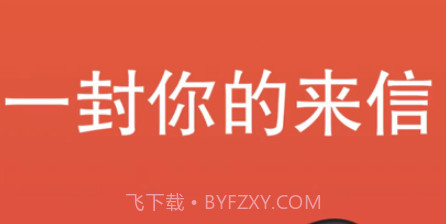 一封你的来信

飞下载 • BYFZXY.COM