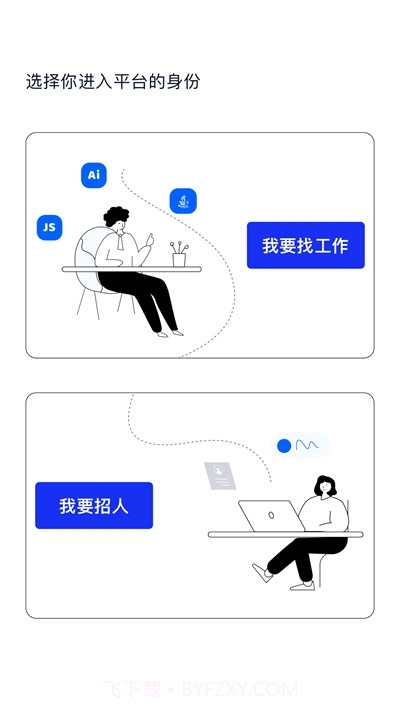 选择你进入平台的身份

Ai

JS

我要找工作

我要招人

飞下载 • BYFZXY.COM